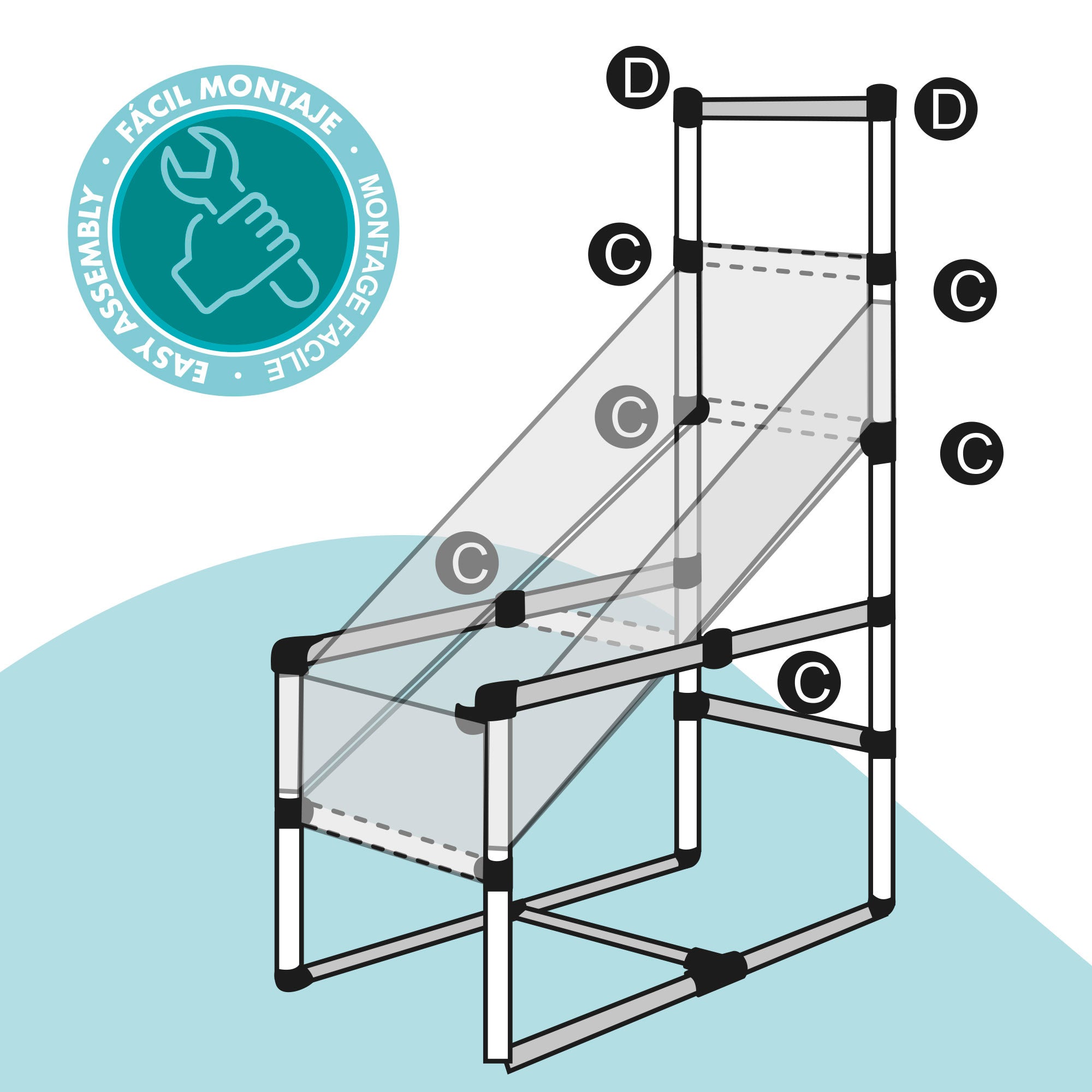 FÁCIL MONTAJE · MONTAGE FACILE · EASY ASSEMBLY ·

D
D
C
C
C
C
C
C