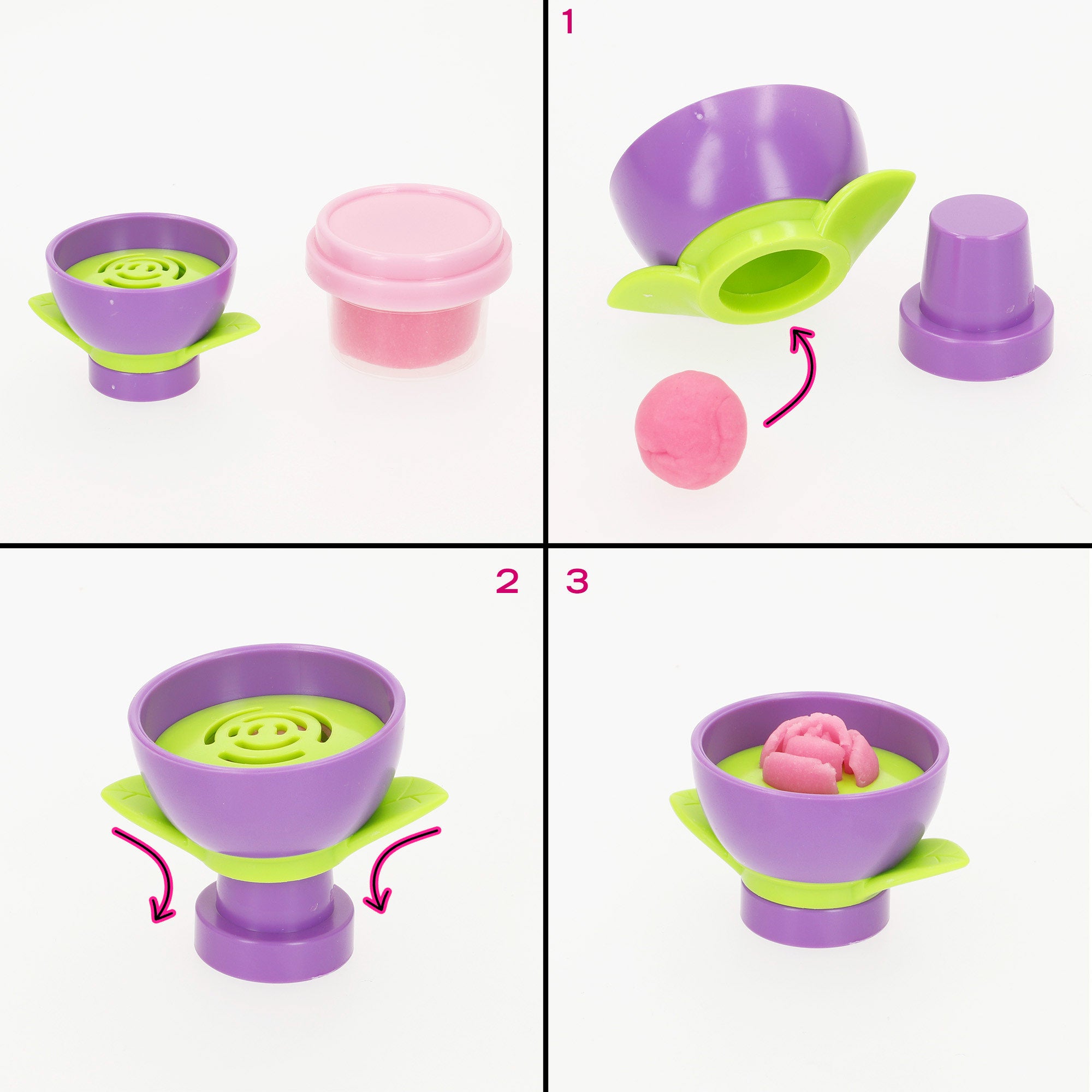 1

2

3