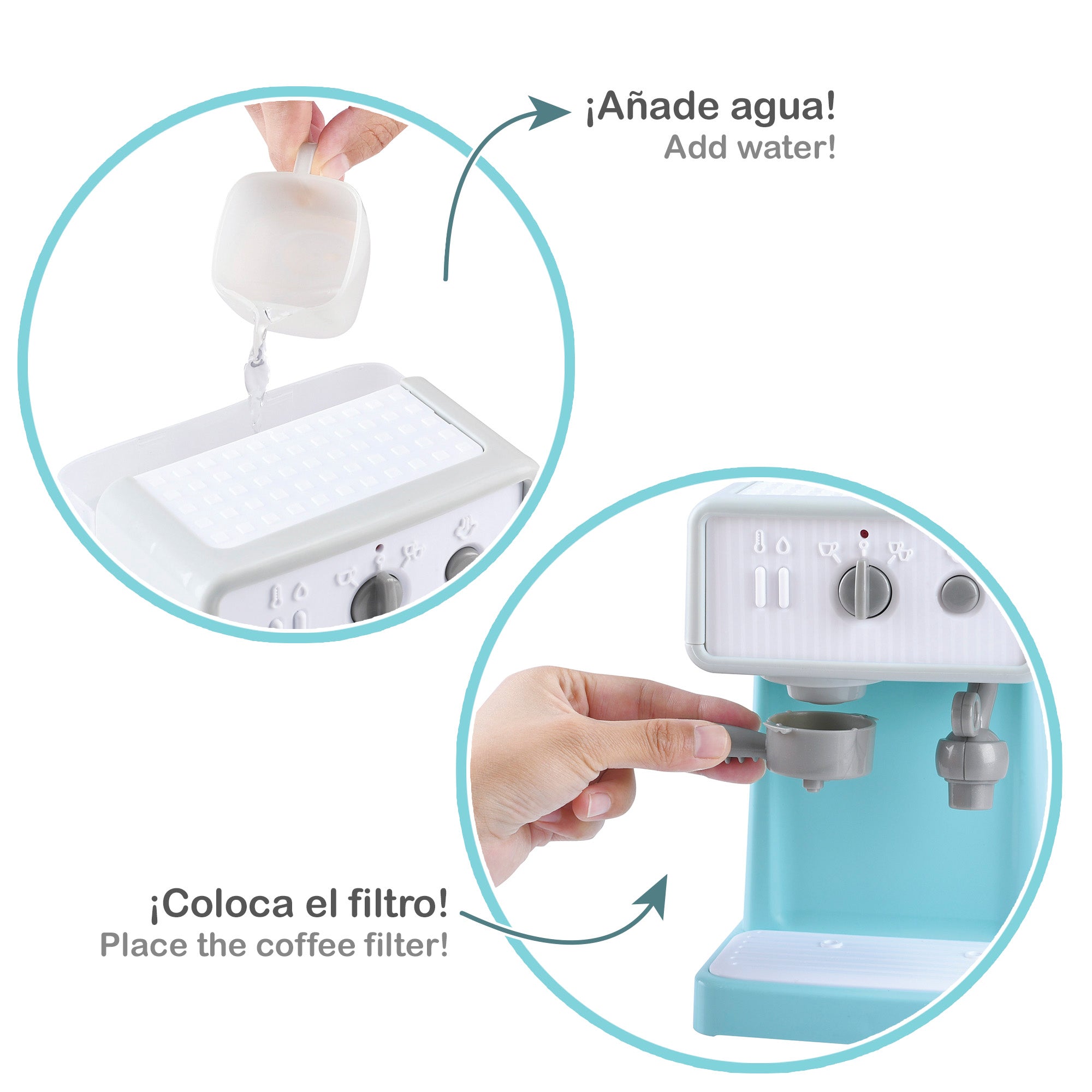 ¡Añade agua!
Add water!

¡Coloca el filtro!
Place the coffee filter!