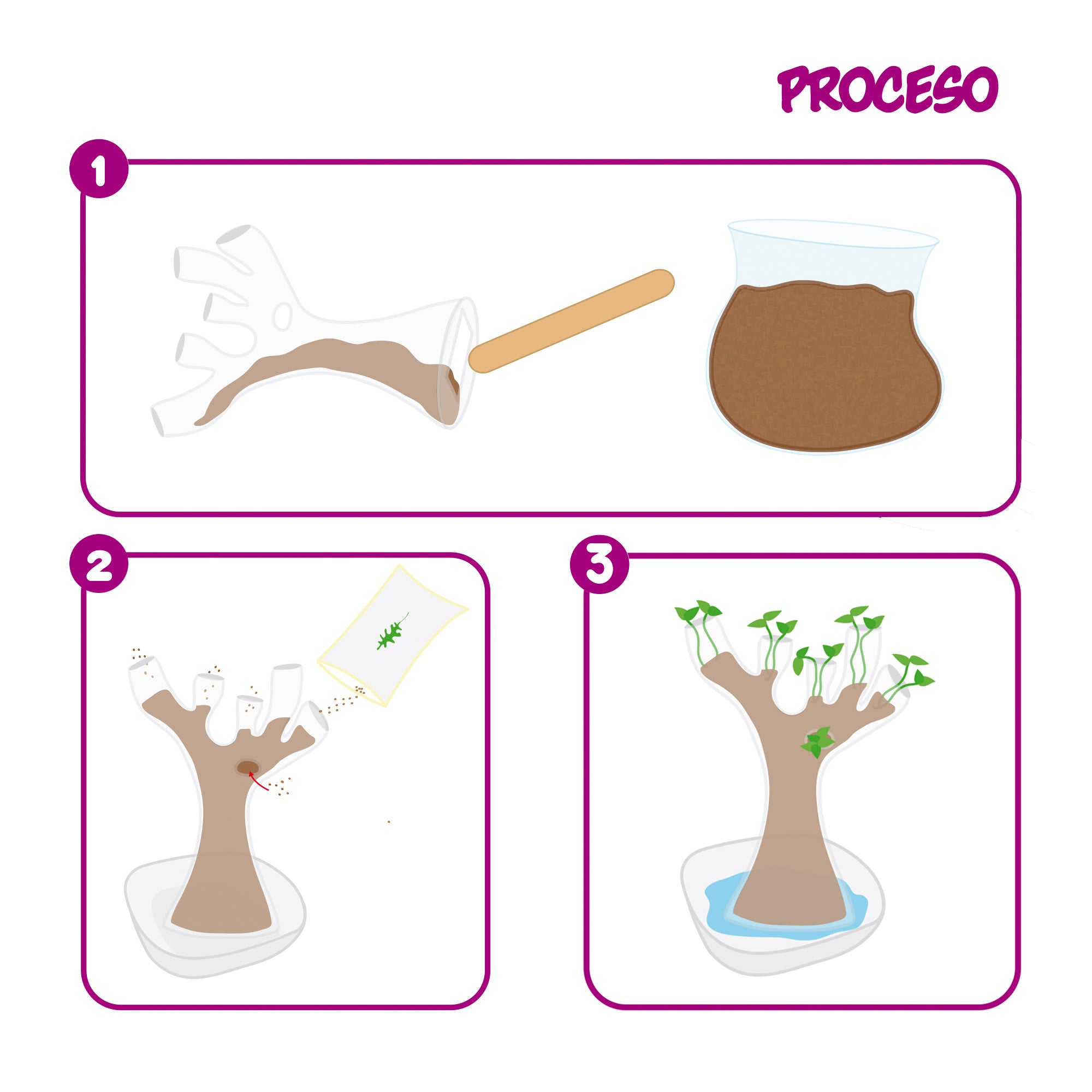 PROCESO

1

2

3