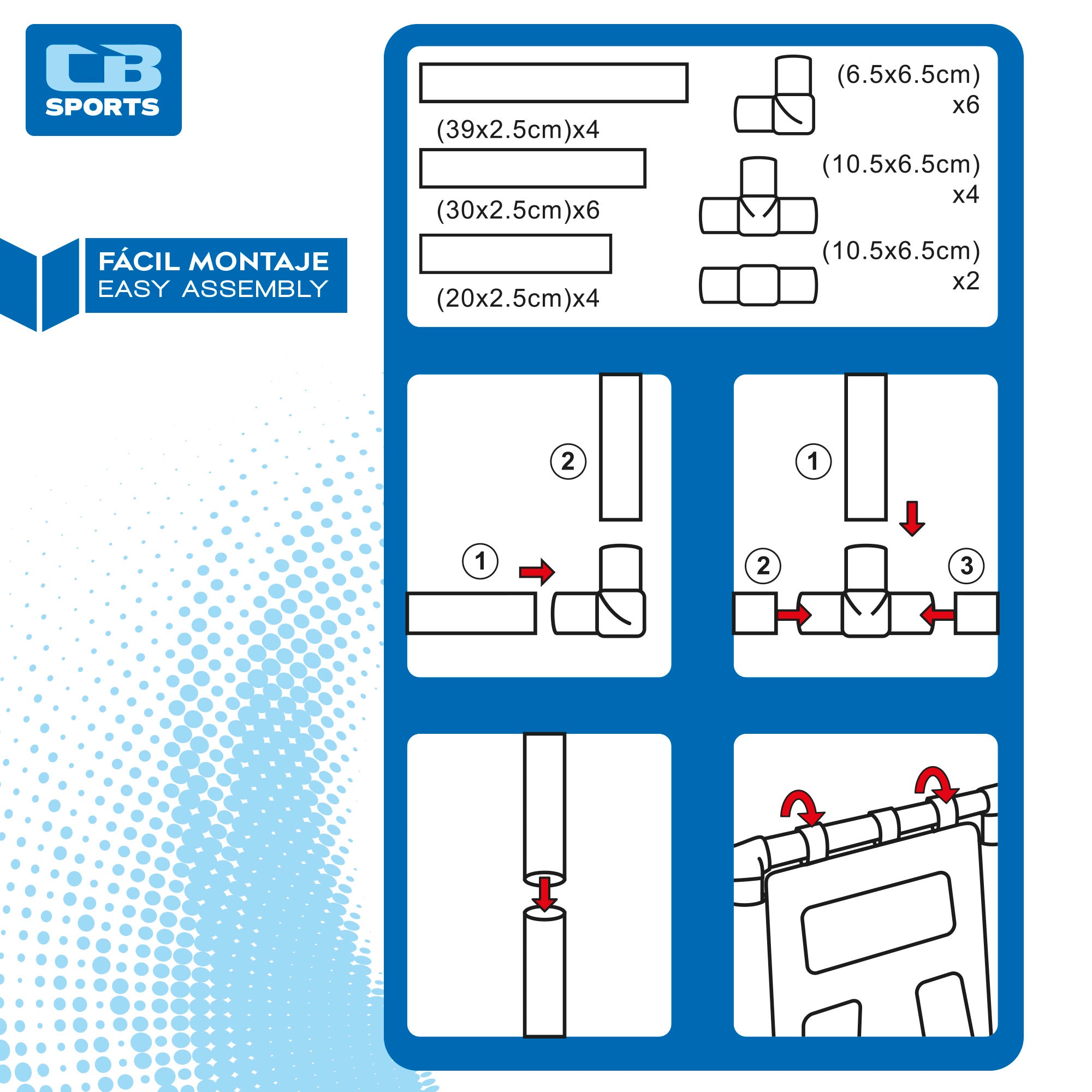 CB
SPORTS

FÁCIL MONTAJE
EASY ASSEMBLY

(39x2.5cm)x4
(30x2.5cm)x6
(20x2.5cm)x4

(6.5x6.5cm)
x6
(10.5x6.5cm)
x4
(10.5x6.5cm)
x2

2
1

1
2
3