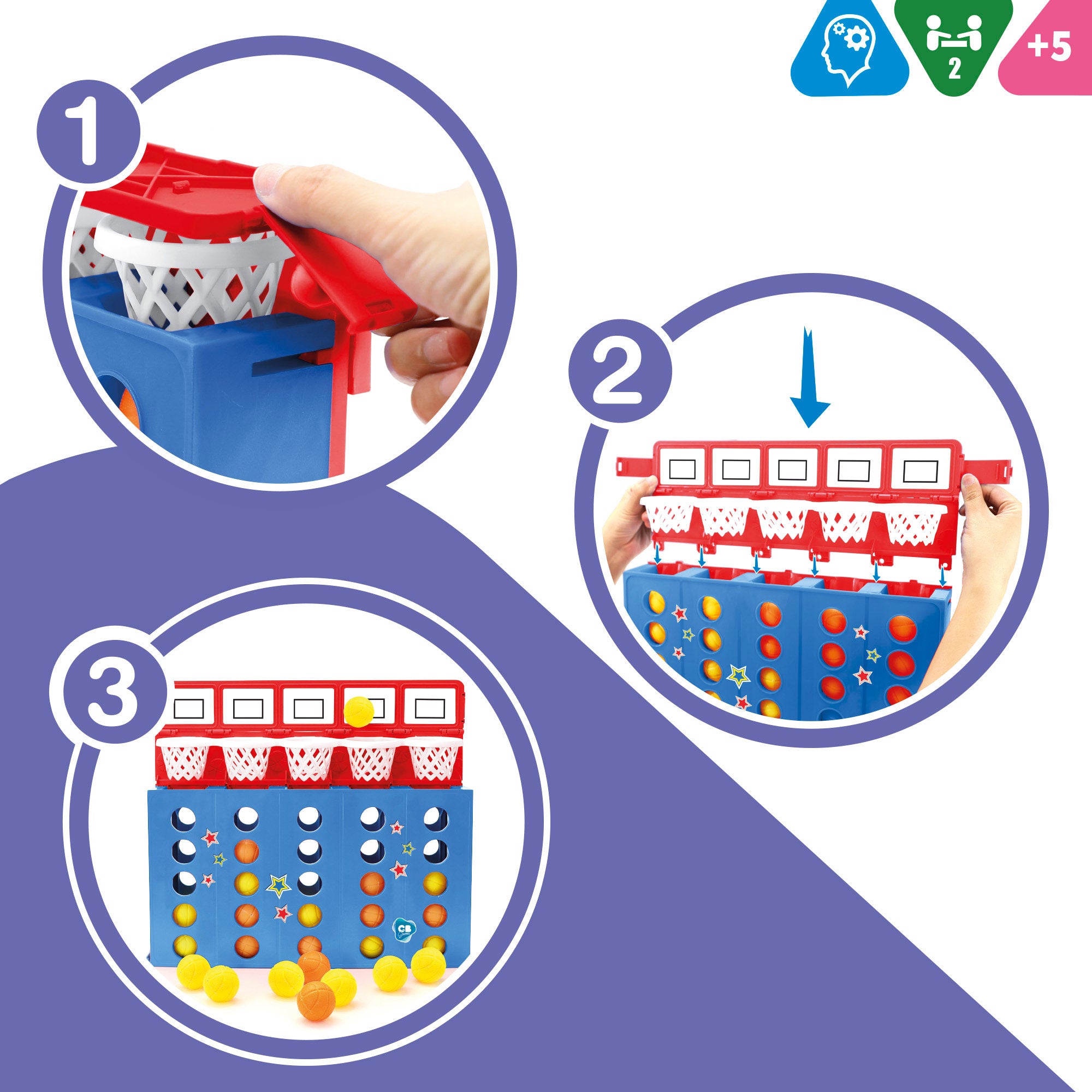 2

+5

1

2

3

CB